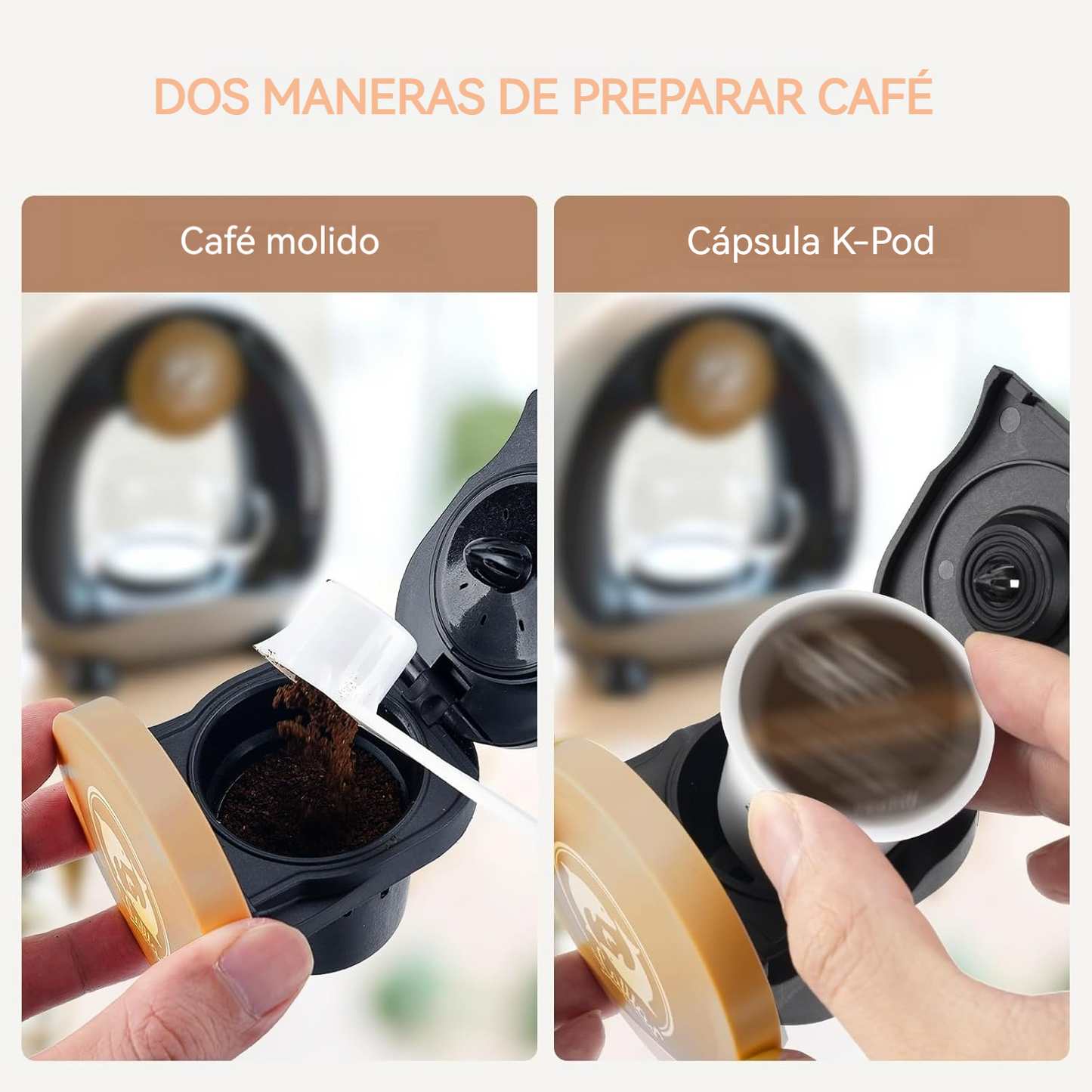 DOS MANERAS DE PREPARAR CAFÉ

Café molido

Cápsula K-Pod