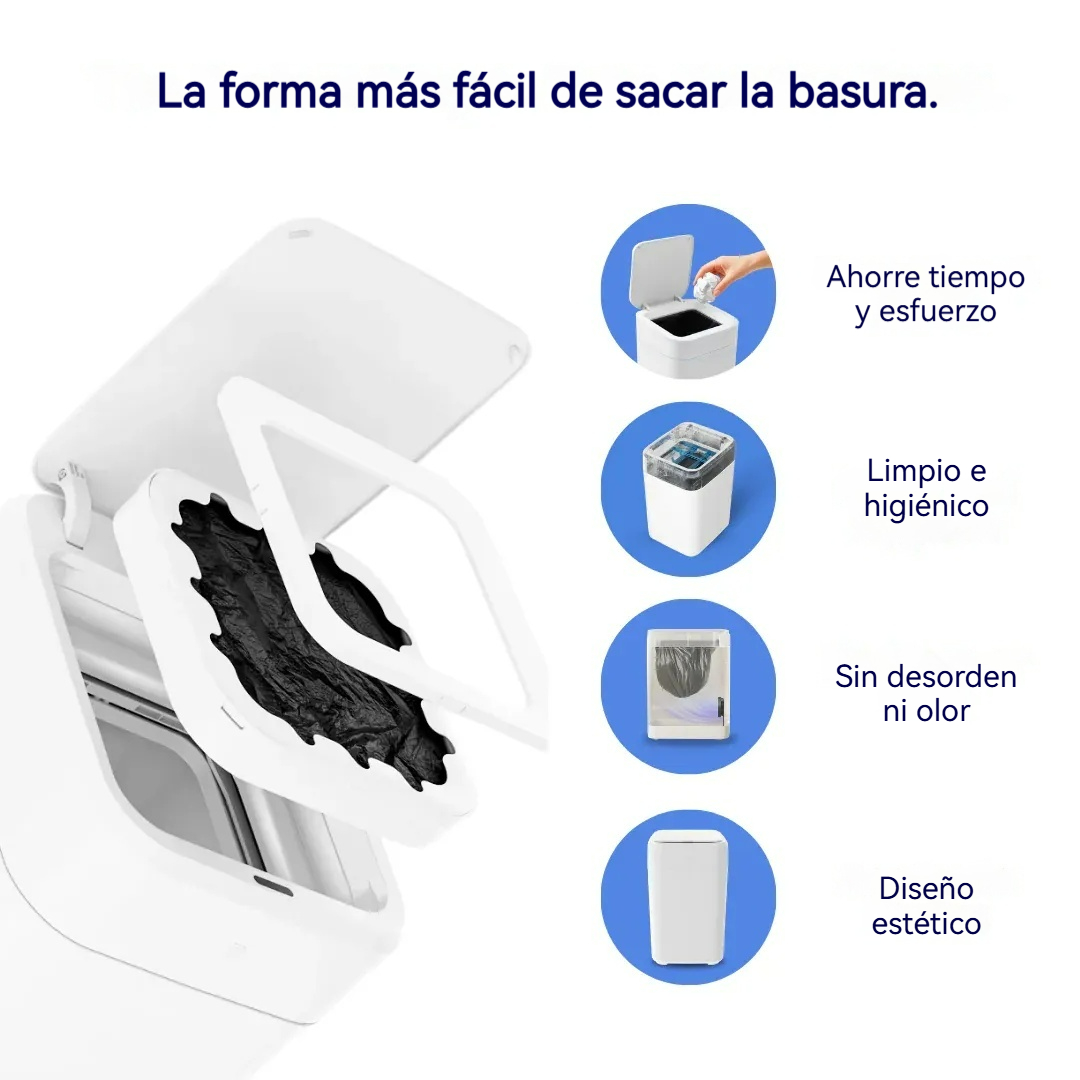 La forma más fácil de sacar la basura.

Ahorre tiempo y esfuerzo

Limpio e higiénico

Sin desorden ni olor

Diseño estético