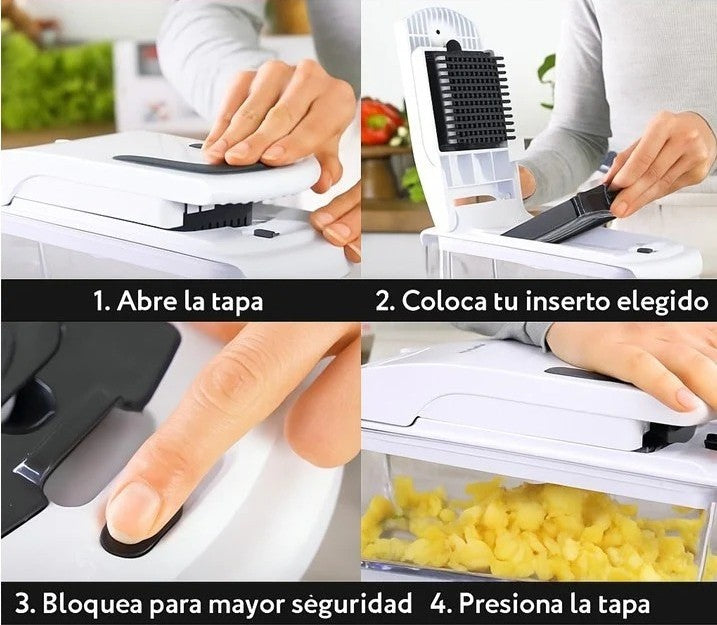 1. Abre la tapa

2. Coloca tu inserto elegido

3. Bloquea para mayor sèguridad

4. Presiona la tapa